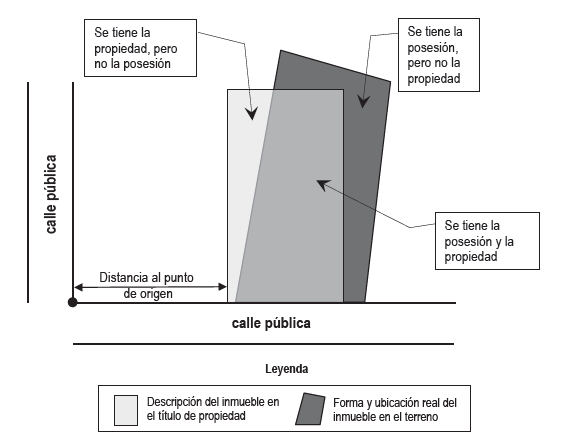 Se tiene la propiedad, pero no la posesión

Se tiene la posesión, pero no la propiedad

calle pública

Se tiene la posesión y la propiedad

Distancia al punto de origen

calle pública

Leyenda

Descripción del inmueble en el título de propiedad

Forma y ubicación real del inmueble en el terreno